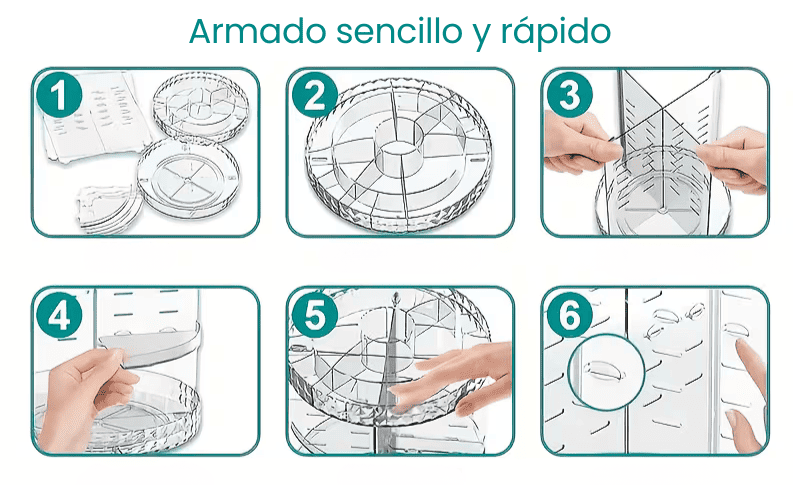 Armado sencillo y rápido

1

2

3

4

5

6